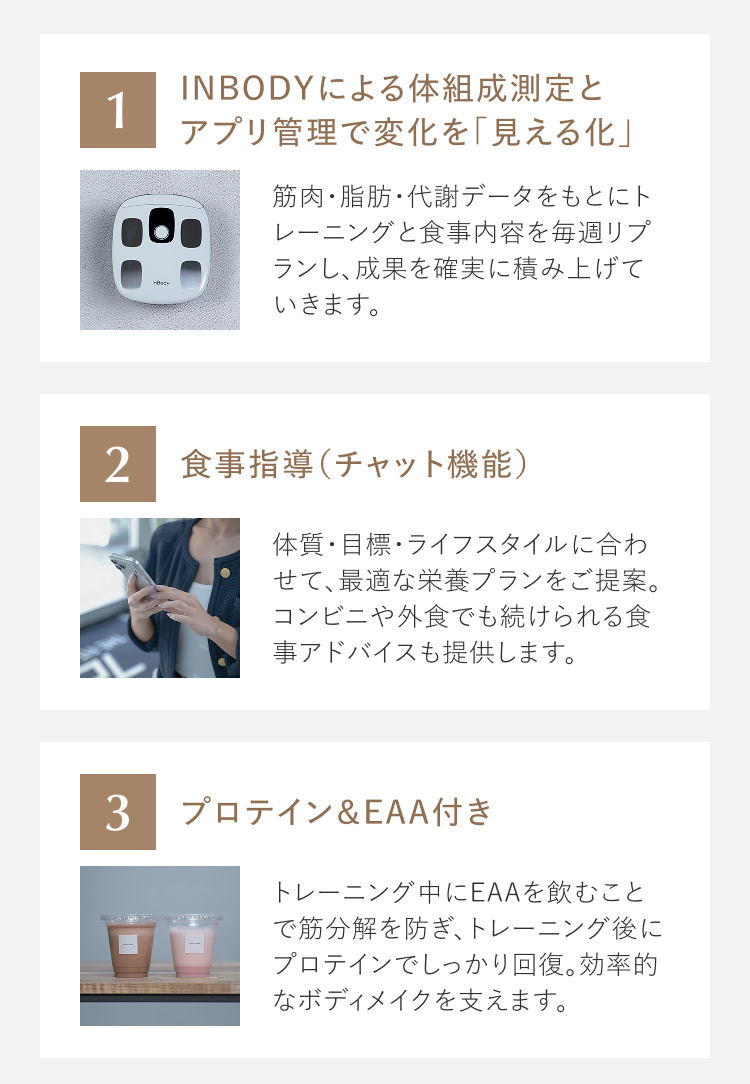 1
INBODYによる体組成測定とアプリ管理で変化を「見える化」

InBody

筋肉・脂肪・代謝データをもとにトレーニングと食事内容を毎週リプランし、成果を確実に積み上げていきます。

2
食事指導（チャット機能）

体質・目標・ライフスタイルに合わせて、最適な栄養プランをご提案。コンビニや外食でも続けられる食事アドバイスも提供します。

3
プロテイン＆EAA付き

トレーニング中にEAAを飲むことで筋分解を防ぎ、トレーニング後にプロテインでしっかり回復。効率的なボディメイクを支えます。